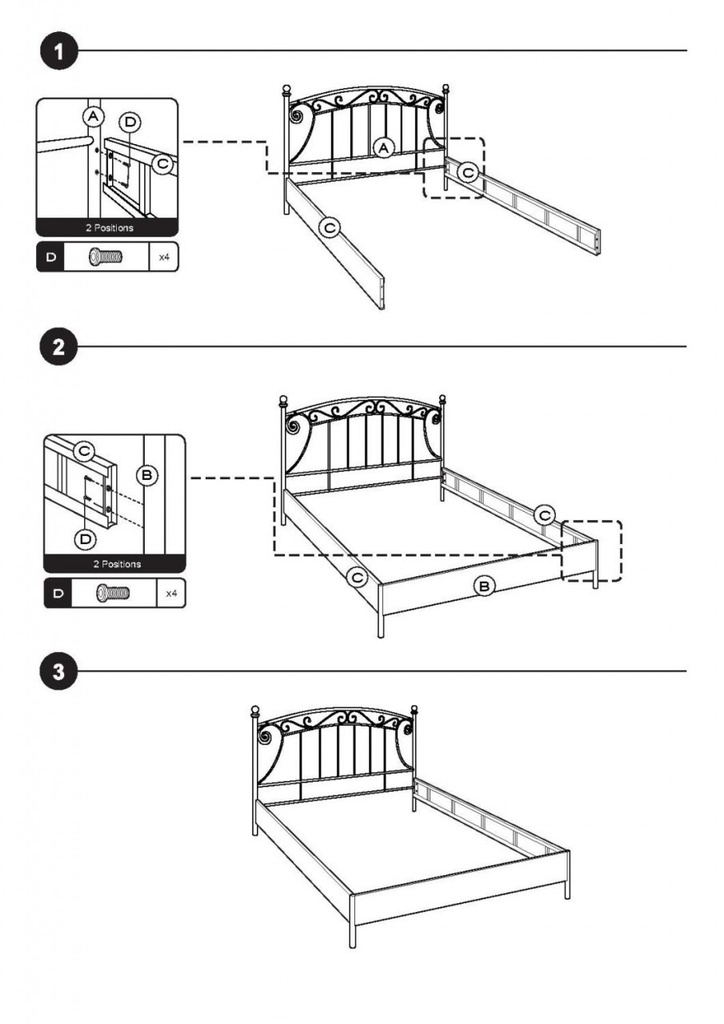 1

A
D
C
2 Positions
D
x4
A
C
C

2

C
B
D
2 Positions
D
x4
C
C
B

3